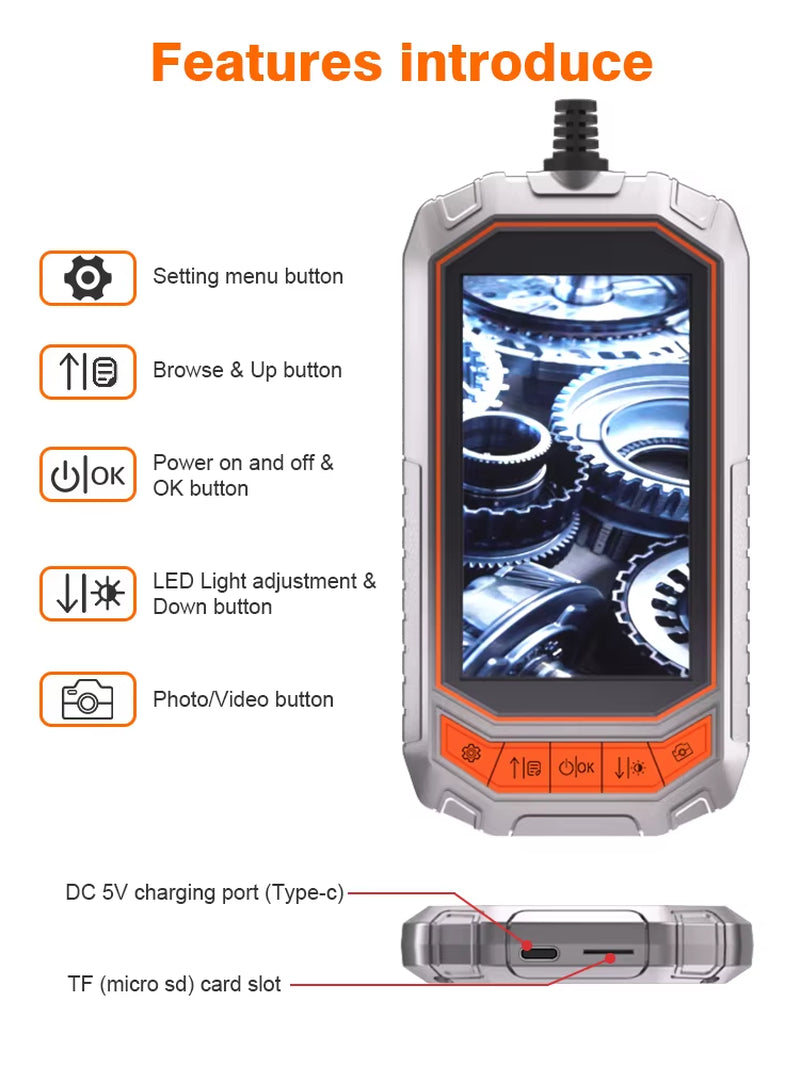 Features introduce

Setting menu button

Browse & Up button

OK

Power on and off & OK button

LED Light adjustment & Down button

Photo/Video button

OK

DC 5V charging port (Type-c)

TF (micro sd) card slot